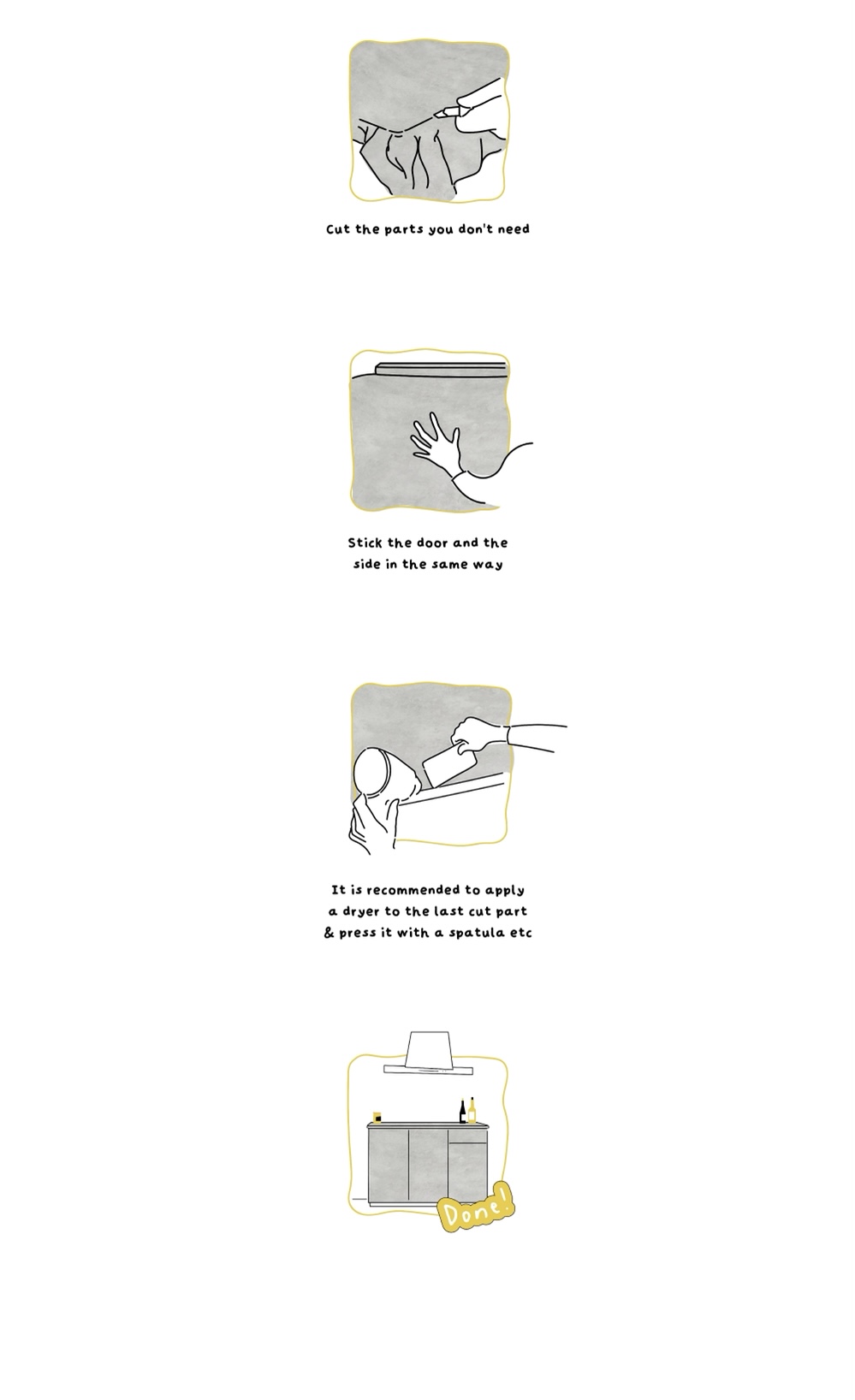 Cut the parts you don't need

Stick the door and the side in the same way

It is recommended to apply a dryer to the last cut part & press it with a spatula etc

Done!